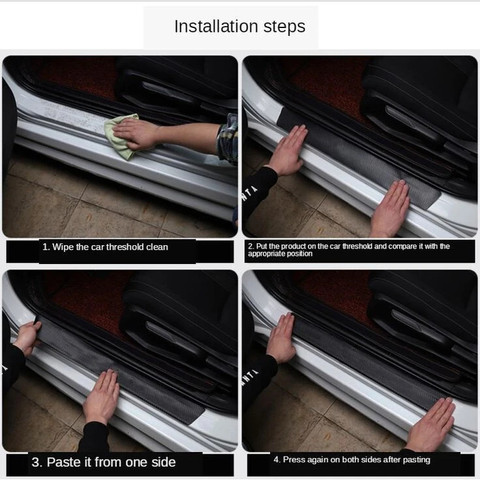 Installation steps

1. Wipe the car threshold clean

2. Put the product on the car threshold and compare it with the appropriate position

3. Paste it from one side

4. Press again on both sides after pasting