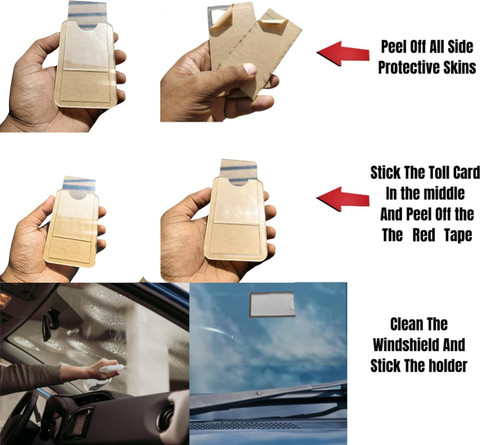 Peel Off All Side Protective Skins

Stick The Toll Card In the middle And Peel Off the The Red Tape

Clean The Windshield And Stick The holder