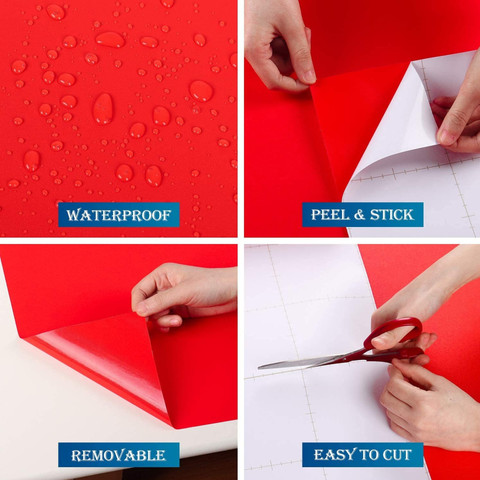 WATERPROOF

PEEL & STICK

REMOVABLE

EASY TO CUT