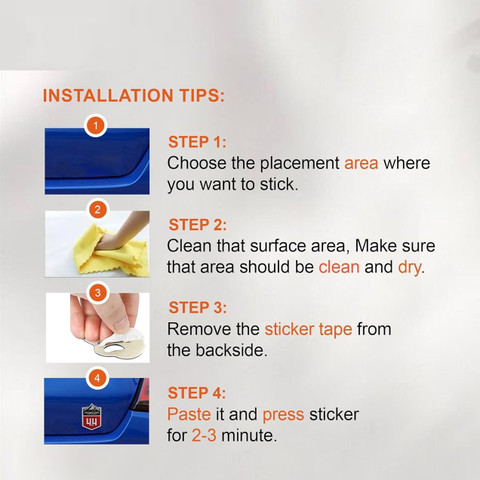 INSTALLATION TIPS:

1

STEP 1:
Choose the placement area where you want to stick.

2

STEP 2:
Clean that surface area, Make sure that area should be clean and dry.

3

STEP 3:
Remove the sticker tape from the backside.

4

4H

STEP 4:
Paste it and press sticker for 2-3 minute.