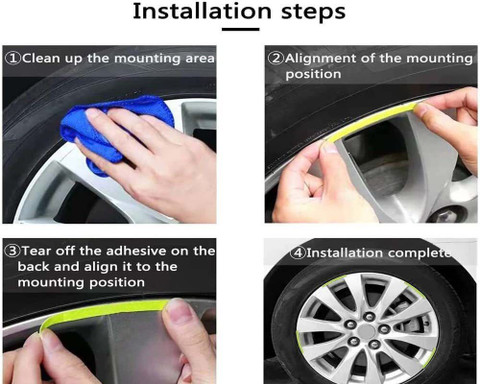 Installation steps

①Clean up the mounting area

②Alignment of the mounting position

③Tear off the adhesive on the back and align it to the mounting position

④Installation complete