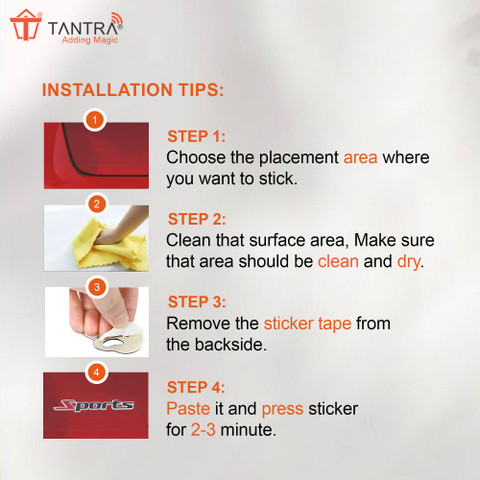 TANTRA®
Adding Magic

INSTALLATION TIPS:

1

STEP 1:
Choose the placement area where you want to stick.

2

STEP 2:
Clean that surface area, Make sure that area should be clean and dry.

3

STEP 3:
Remove the sticker tape from the backside.

4

Sports

STEP 4:
Paste it and press sticker for 2-3 minute.