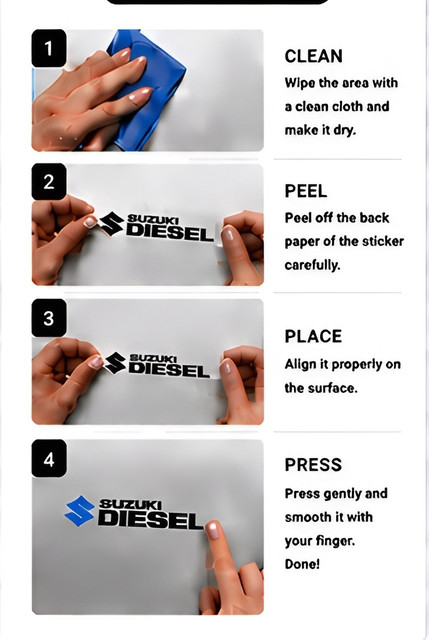 1

CLEAN

Wipe the area with a clean cloth and make it dry.

2

SUZUKI DIESEL

PEEL

Peel off the back paper of the sticker carefully.

3

SUZUKI DIESEL

PLACE

Align it properly on the surface.

4

SUZUKI DIESEL

PRESS

Press gently and smooth it with your finger.
Done!