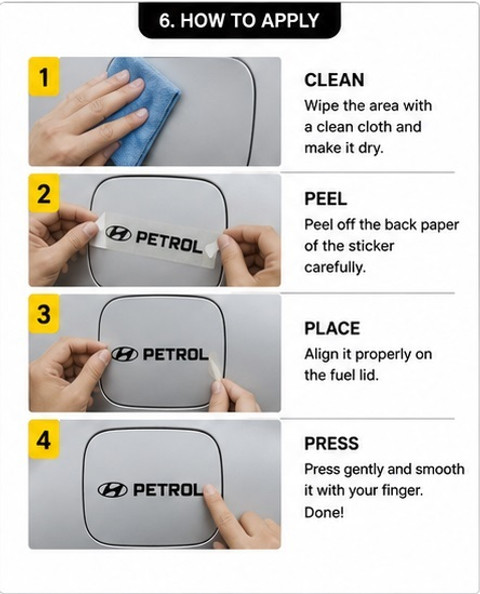 6. HOW TO APPLY

1

CLEAN
Wipe the area with a clean cloth and make it dry.

2

PETROL

PEEL
Peel off the back paper of the sticker carefully.

3

PETROL

PLACE
Align it properly on the fuel lid.

4

PETROL

PRESS
Press gently and smooth it with your finger. Done!