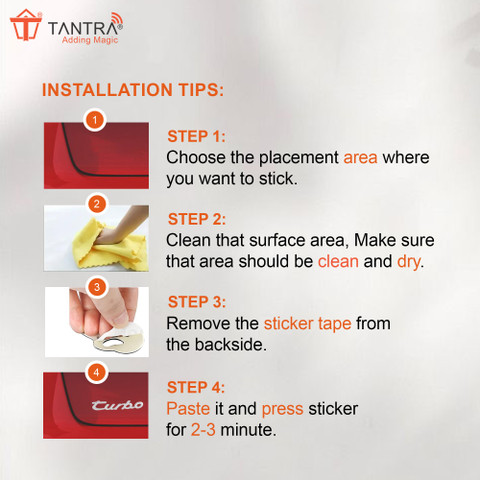 TANTRA®
Adding Magic

INSTALLATION TIPS:

1

STEP 1:
Choose the placement area where you want to stick.

2

STEP 2:
Clean that surface area, Make sure that area should be clean and dry.

3

STEP 3:
Remove the sticker tape from the backside.

4

turbo

STEP 4:
Paste it and press sticker for 2-3 minute.