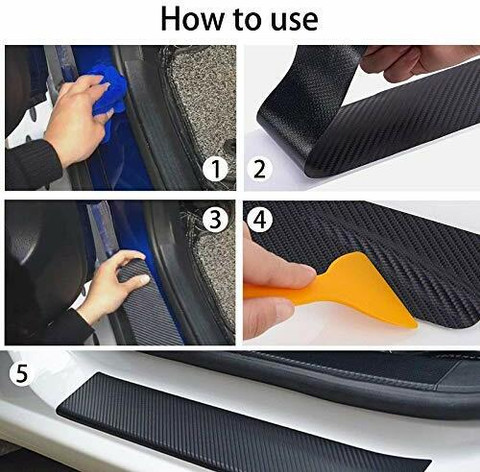 How to use

1

2

3

4

5