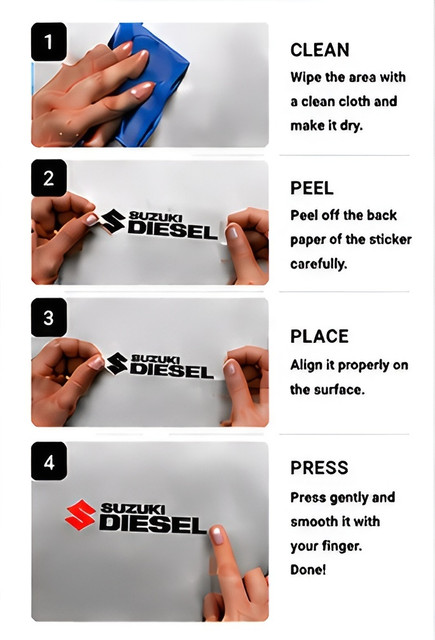 1

CLEAN

Wipe the area with a clean cloth and make it dry.

2

SUZUKI
DIESEL

PEEL

Peel off the back paper of the sticker carefully.

3

SUZUKI
DIESEL

PLACE

Align it properly on the surface.

4

SUZUKI
DIESEL

PRESS

Press gently and smooth it with your finger.
Done!