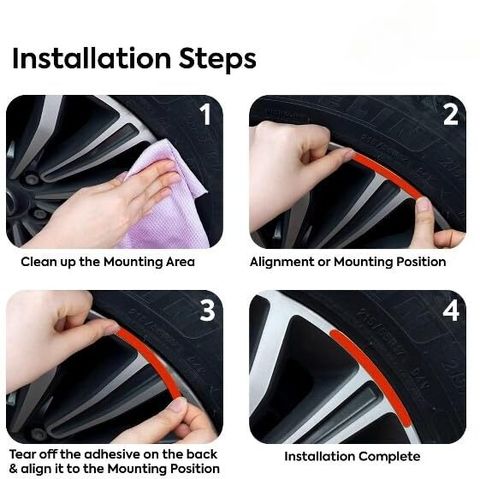 Installation Steps

1

Clean up the Mounting Area

2

Alignment or Mounting Position

3

Tear off the adhesive on the back & align it to the Mounting Position

4

Installation Complete