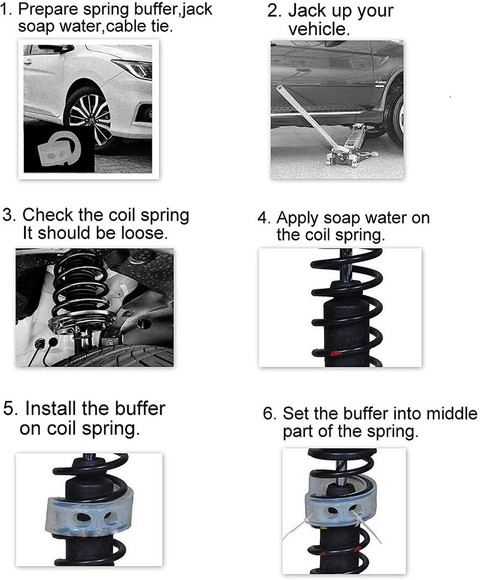 1. Prepare spring buffer,jack soap water,cable tie.

2. Jack up your vehicle.

3. Check the coil spring It should be loose.

4. Apply soap water on the coil spring.

5. Install the buffer on coil spring.

6. Set the buffer into middle part of the spring.