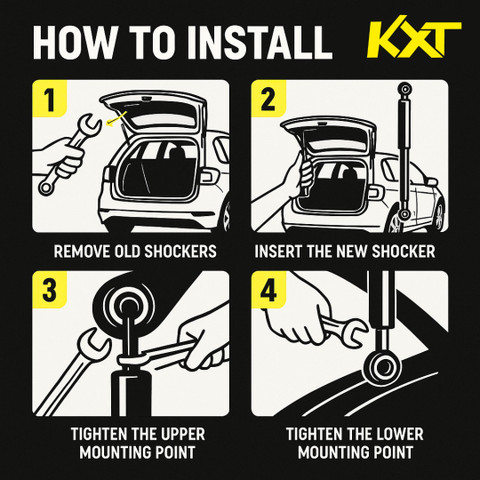 HOW TO INSTALL KXT

1

REMOVE OLD SHOCKERS

2

INSERT THE NEW SHOCKER

3

TIGHTEN THE UPPER MOUNTING POINT

4

TIGHTEN THE LOWER MOUNTING POINT