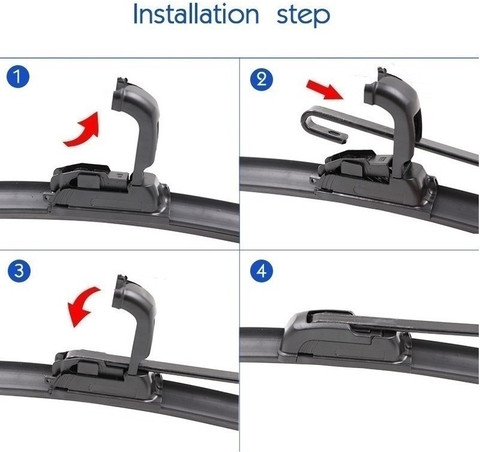 Installation step

1

2

3

4