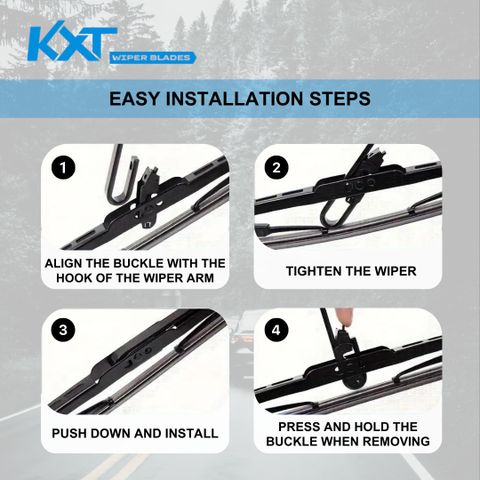 KXT
WIPER BLADES

EASY INSTALLATION STEPS

1
ALIGN THE BUCKLE WITH THE HOOK OF THE WIPER ARM

2
TIGHTEN THE WIPER

3
PUSH DOWN AND INSTALL

4
PRESS AND HOLD THE BUCKLE WHEN REMOVING