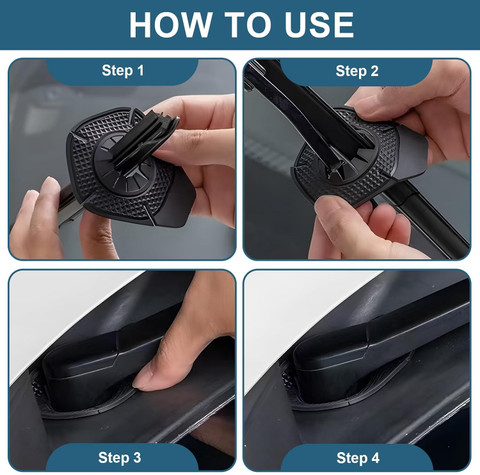 HOW TO USE

Step 1

Step 2

Step 3

Step 4