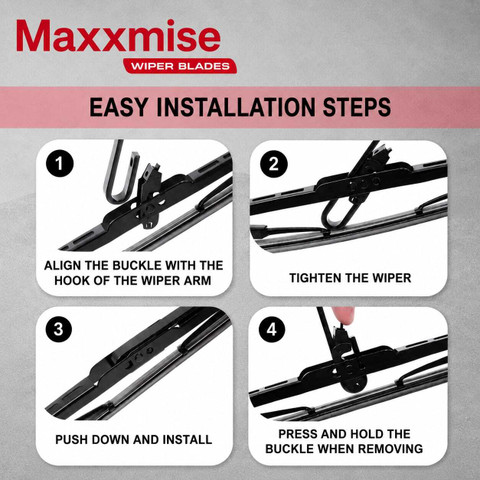 Maxxmise
WIPER BLADES

EASY INSTALLATION STEPS

1
ALIGN THE BUCKLE WITH THE HOOK OF THE WIPER ARM

2
TIGHTEN THE WIPER

3
PUSH DOWN AND INSTALL

4
PRESS AND HOLD THE BUCKLE WHEN REMOVING