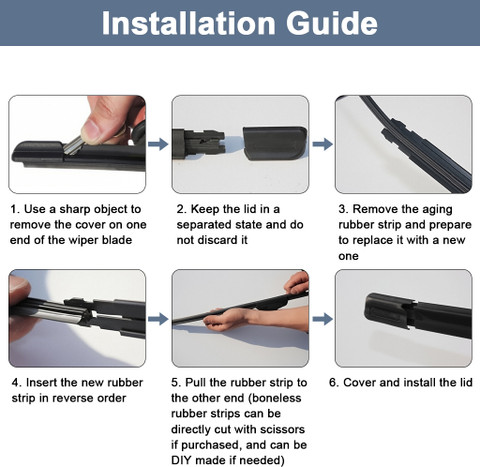 Installation Guide

1. Use a sharp object to remove the cover on one end of the wiper blade

2. Keep the lid in a separated state and do not discard it

3. Remove the aging rubber strip and prepare to replace it with a new one

4. Insert the new rubber strip in reverse order

5. Pull the rubber strip to the other end (boneless rubber strips can be directly cut with scissors if purchased, and can be DIY made if needed)

6. Cover and install the lid