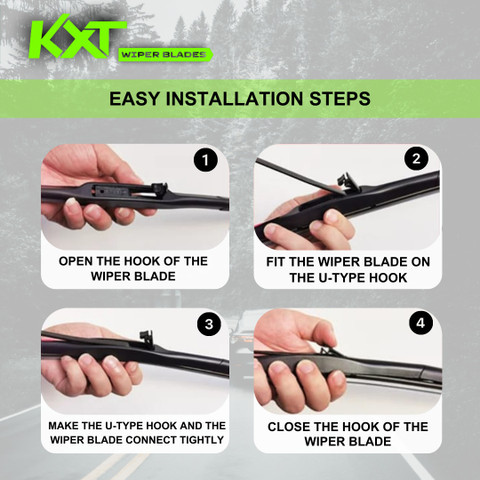 KXT
WIPER BLADES

EASY INSTALLATION STEPS

1
OPEN THE HOOK OF THE WIPER BLADE

2
FIT THE WIPER BLADE ON THE U-TYPE HOOK

3
MAKE THE U-TYPE HOOK AND THE WIPER BLADE CONNECT TIGHTLY

4
CLOSE THE HOOK OF THE WIPER BLADE