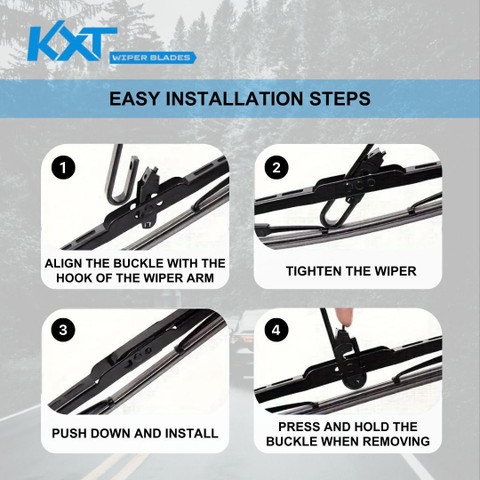 KXT
WIPER BLADES

EASY INSTALLATION STEPS

1
ALIGN THE BUCKLE WITH THE HOOK OF THE WIPER ARM

2
TIGHTEN THE WIPER

3
PUSH DOWN AND INSTALL

4
PRESS AND HOLD THE BUCKLE WHEN REMOVING