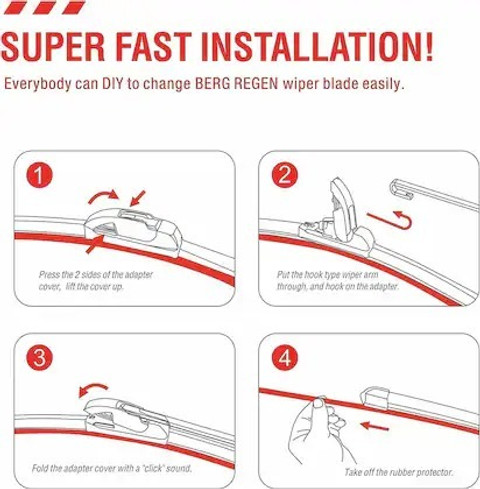 SUPER FAST INSTALLATION!

Everybody can DIY to change BERG REGEN wiper blade easily.

1

Press the 2 sides of the adapter cover, lift the cover up.

2

Put the hook type wiper arm through, and hook on the adapter.

3

Fold the adapter cover with a "click" sound.

4

Take off the rubber protector.