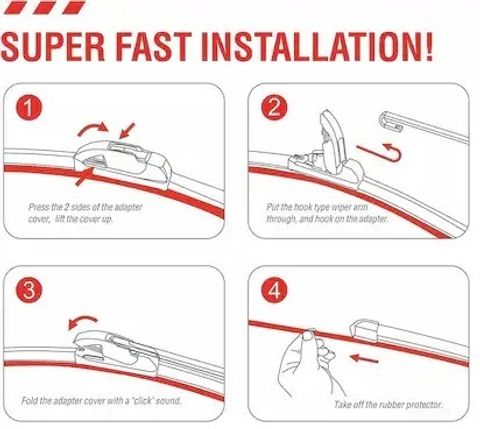 SUPER FAST INSTALLATION!

1

Press the 2 sides of the adapter cover, lift the cover up.

2

Put the hook type wiper arm through, and hook on the adapter.

3

Fold the adapter cover with a "click" sound.

4

Take off the rubber protector.