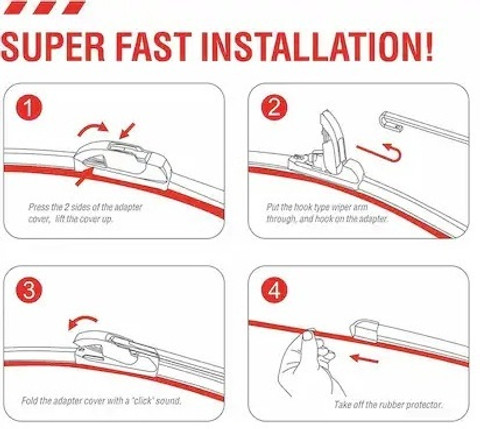 SUPER FAST INSTALLATION!

1

Press the 2 sides of the adapter cover, lift the cover up.

2

Put the hook type wiper arm through, and hook on the adapter.

3

Fold the adapter cover with a "click" sound.

4

Take off the rubber protector.