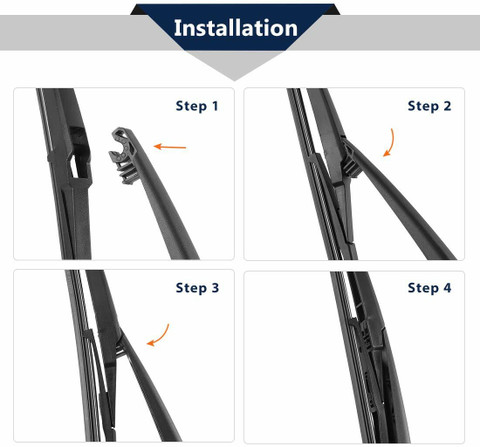 Installation

Step 1

Step 2

Step 3

Step 4