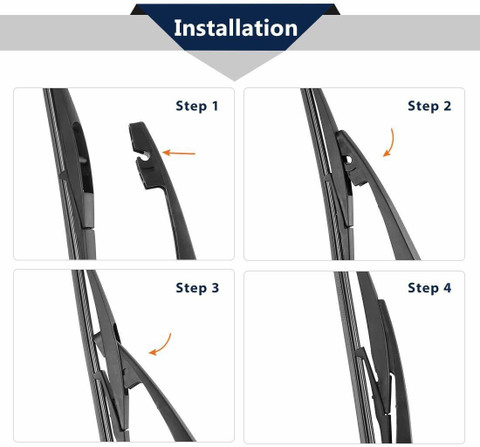 Installation

Step 1

Step 2

Step 3

Step 4