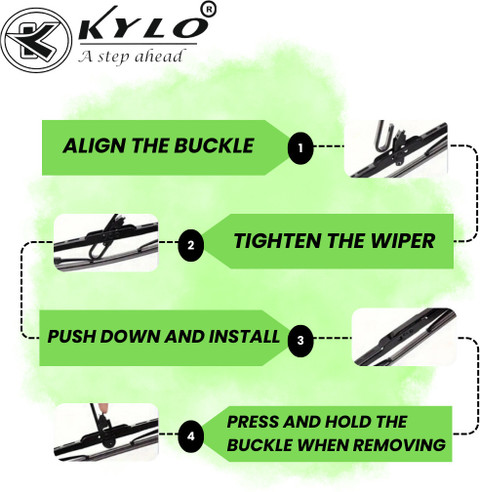 KYLO®
A step ahead

ALIGN THE BUCKLE
1

2
TIGHTEN THE WIPER

PUSH DOWN AND INSTALL
3

4
PRESS AND HOLD THE BUCKLE WHEN REMOVING