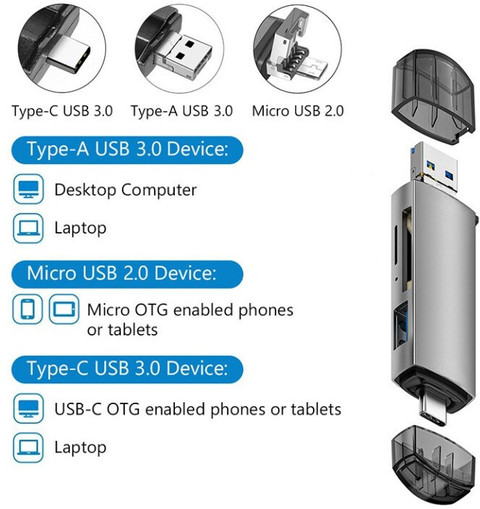 Type-C USB 3.0

Type-A USB 3.0

Micro USB 2.0

Type-A USB 3.0 Device:

Desktop Computer

Laptop

Micro USB 2.0 Device:

Micro OTG enabled phones or tablets

Type-C USB 3.0 Device:

USB-C OTG enabled phones or tablets

Laptop