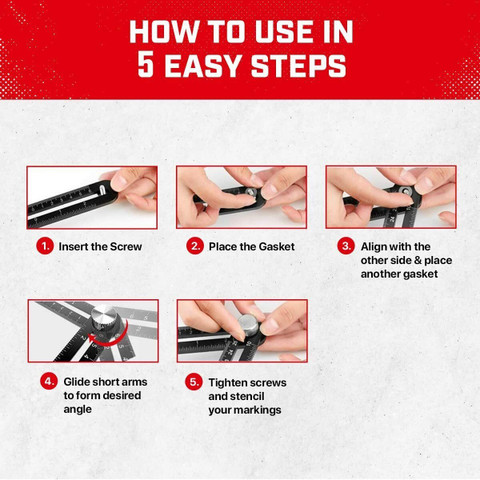 HOW TO USE IN 5 EASY STEPS

1. Insert the Screw

2. Place the Gasket

3. Align with the other side & place another gasket

4. Glide short arms to form desired angle

5. Tighten screws and stencil your markings