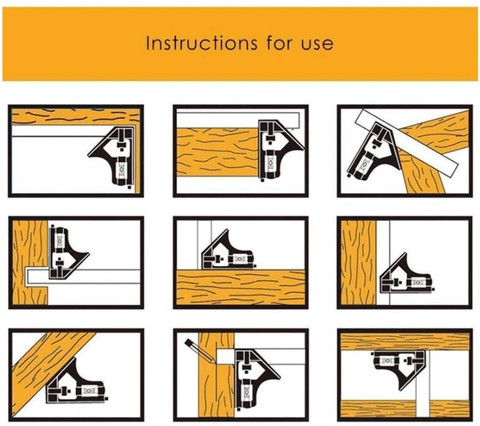 Instructions for use