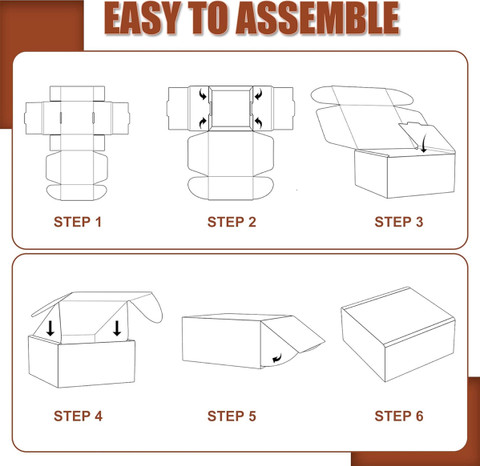 EASY TO ASSEMBLE

STEP 1

STEP 2

STEP 3

STEP 4

STEP 5

STEP 6