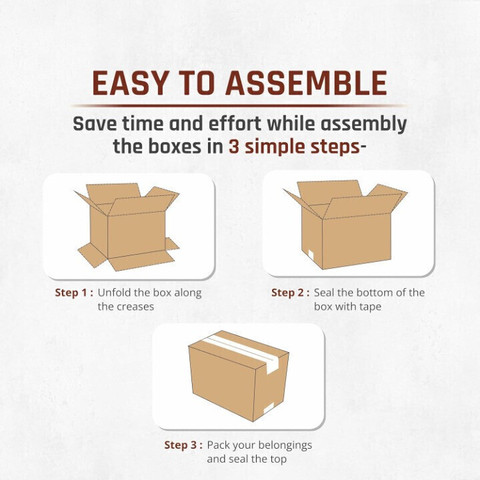 EASY TO ASSEMBLE

Save time and effort while assembly the boxes in 3 simple steps-

Step 1 : Unfold the box along the creases

Step 2 : Seal the bottom of the box with tape

Step 3 : Pack your belongings and seal the top