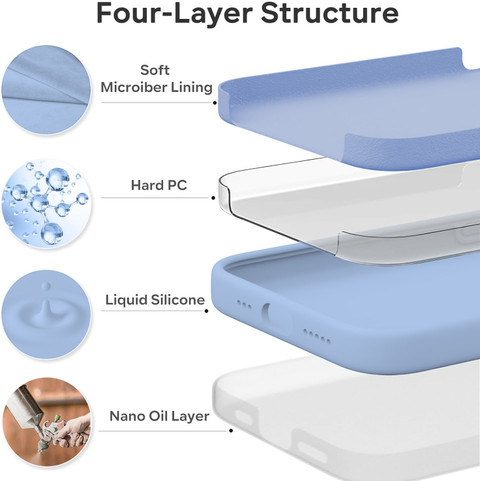 Four-Layer Structure

Soft Microiber Lining

Hard PC

Liquid Silicone

Nano Oil Layer