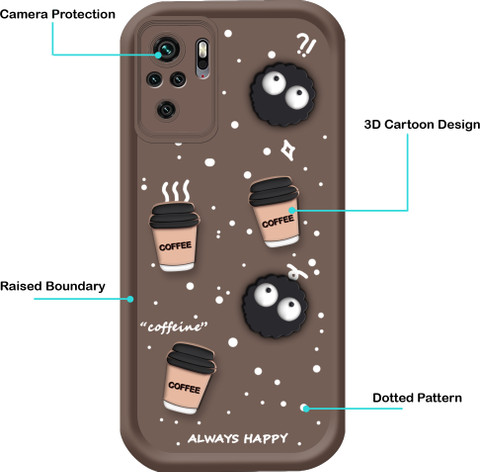 Camera Protection

?!

3D Cartoon Design

COFFEE

COFFEE

Raised Boundary

"coffeine"

COFFEE

Dotted Pattern

ALWAYS HAPPY