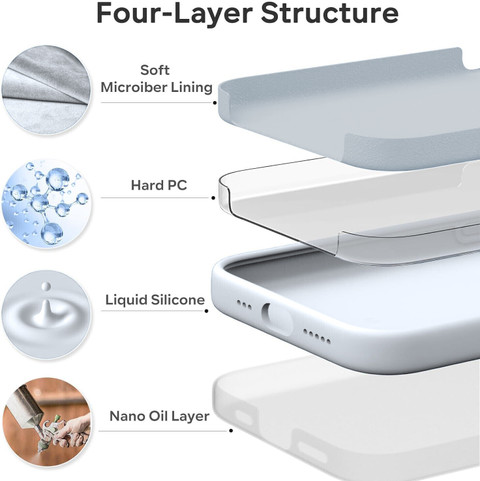 Four-Layer Structure

Soft Microiber Lining

Hard PC

Liquid Silicone

Nano Oil Layer