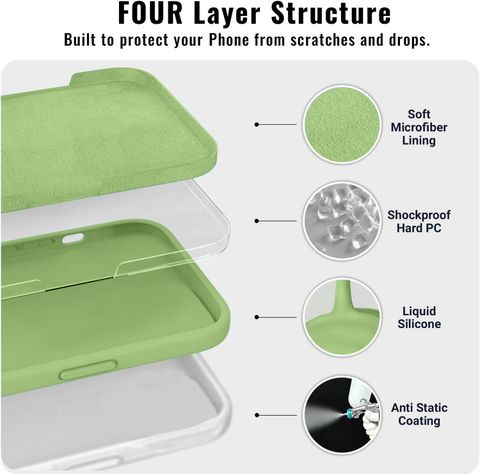 FOUR Layer Structure

Built to protect your Phone from scratches and drops.

Soft Microfiber Lining

Shockproof Hard PC

Liquid Silicone

Anti Static Coating