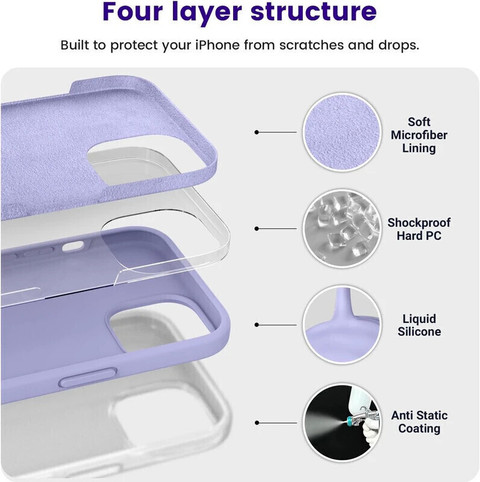 Four layer structure

Built to protect your iPhone from scratches and drops.

Soft Microfiber Lining

Shockproof Hard PC

Liquid Silicone

Anti Static Coating