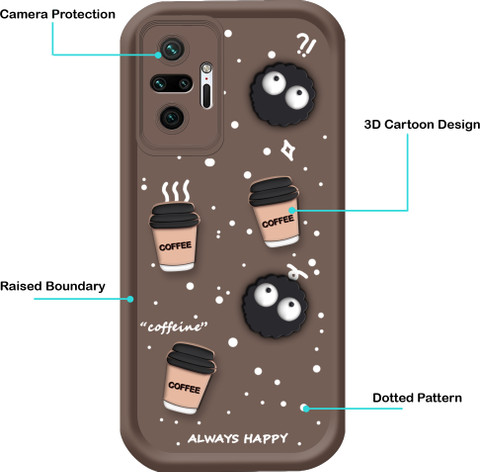 Camera Protection

?!

3D Cartoon Design

COFFEE

COFFEE

Raised Boundary

"coffeine"

COFFEE

Dotted Pattern

ALWAYS HAPPY