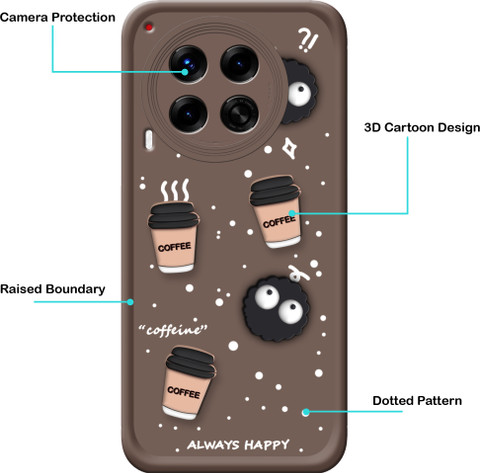 Camera Protection

?!

3D Cartoon Design

COFFEE

COFFEE

Raised Boundary

"coffeine"

COFFEE

Dotted Pattern

ALWAYS HAPPY