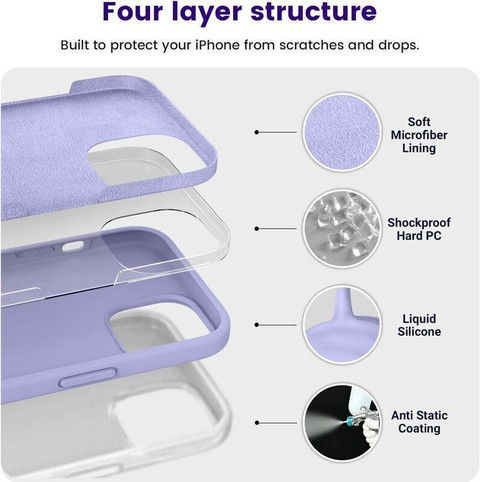 Four layer structure

Built to protect your iPhone from scratches and drops.

Soft Microfiber Lining

Shockproof Hard PC

Liquid Silicone

Anti Static Coating