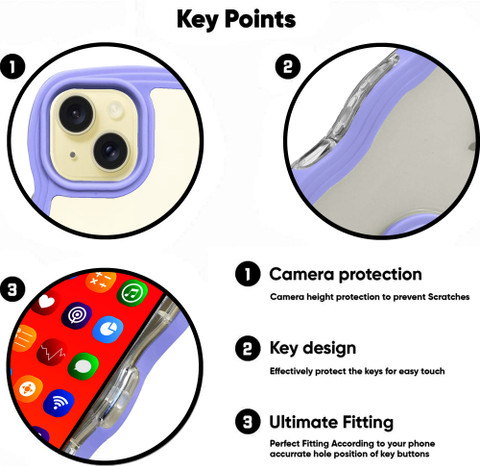 Key Points

1

2

3

1 Camera protection

Camera height protection to prevent Scratches

2 Key design

Effectively protect the keys for easy touch

3 Ultimate Fitting

Perfect Fitting According to your phone accurrate hole position of key buttons