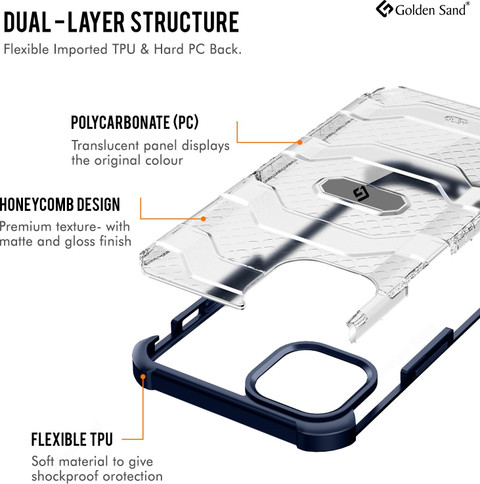 Golden Sand®

DUAL-LAYER STRUCTURE

Flexible Imported TPU & Hard PC Back.

POLYCARBONATE (PC)

Translucent panel displays the original colour

HONEYCOMB DESIGN

Premium texture- with matte and gloss finish

FLEXIBLE TPU

Soft material to give shockproof orotection