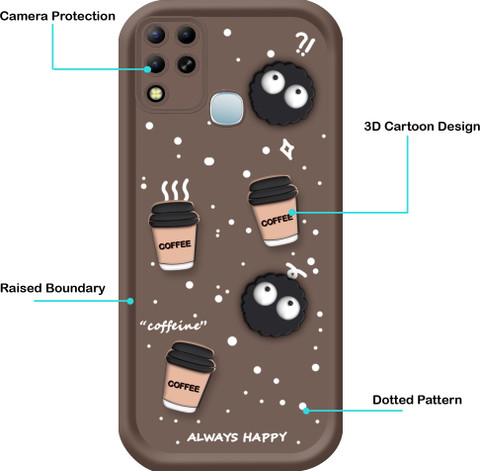 Camera Protection

?!

3D Cartoon Design

COFFEE

COFFEE

Raised Boundary

"coffeine"

COFFEE

Dotted Pattern

ALWAYS HAPPY