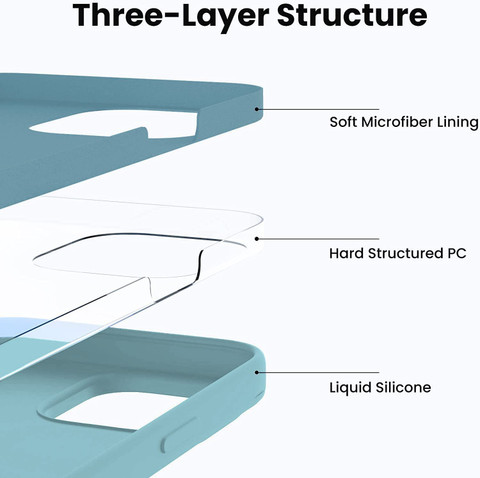 Three-Layer Structure

Soft Microfiber Lining

Hard Structured PC

Liquid Silicone