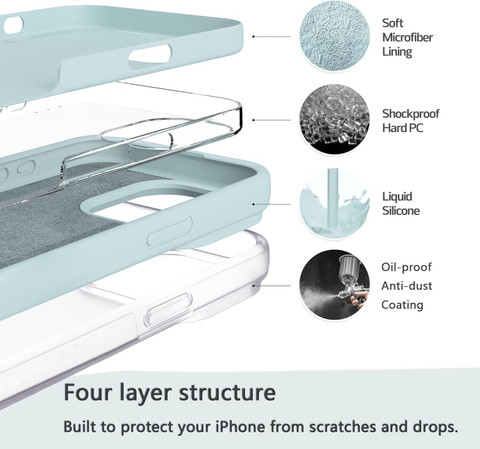 Soft Microfiber Lining

Shockproof Hard PC

Liquid Silicone

Oil-proof Anti-dust Coating

Four layer structure

Built to protect your iPhone from scratches and drops.