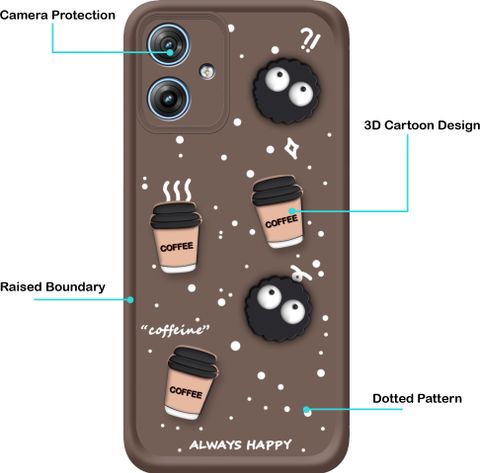 Camera Protection

?!

3D Cartoon Design

COFFEE

COFFEE

Raised Boundary

"coffeine"

COFFEE

Dotted Pattern

ALWAYS HAPPY