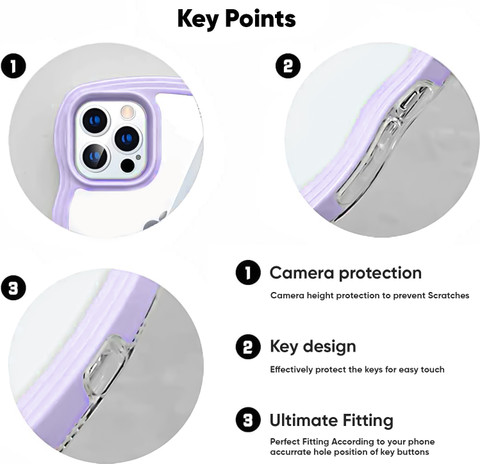 Key Points

1

2

3

1 Camera protection

Camera height protection to prevent Scratches

2 Key design

Effectively protect the keys for easy touch

3 Ultimate Fitting

Perfect Fitting According to your phone accurrate hole position of key buttons