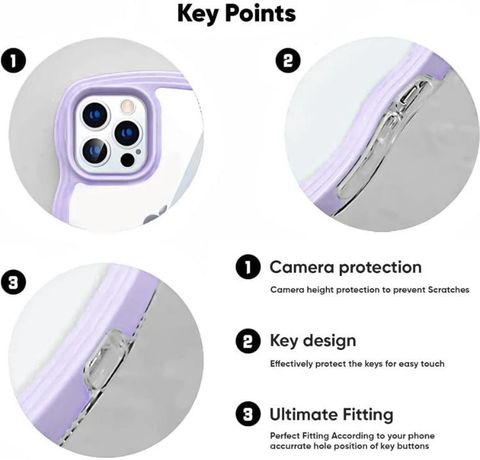 Key Points

1

2

3

1 Camera protection

Camera height protection to prevent Scratches

2 Key design

Effectively protect the keys for easy touch

3 Ultimate Fitting

Perfect Fitting According to your phone accurrate hole position of key buttons