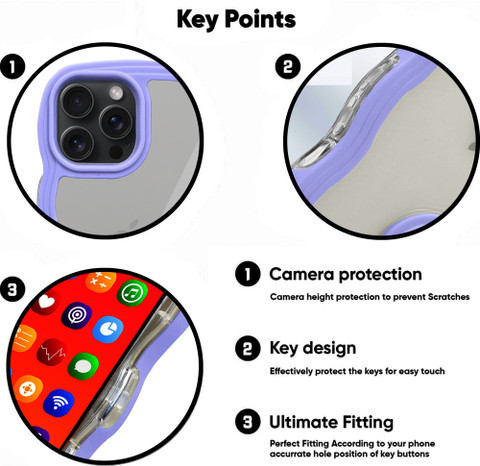 Key Points

1

2

3

1 Camera protection

Camera height protection to prevent Scratches

2 Key design

Effectively protect the keys for easy touch

3 Ultimate Fitting

Perfect Fitting According to your phone accurrate hole position of key buttons