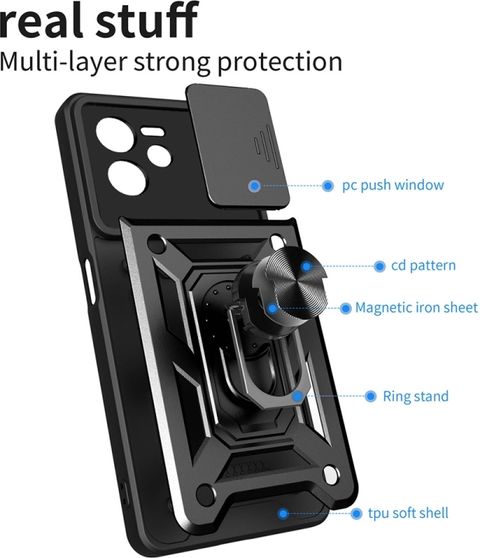 real stuff
Multi-layer strong protection

pc push window

cd pattern

Magnetic iron sheet

Ring stand

tpu soft shell